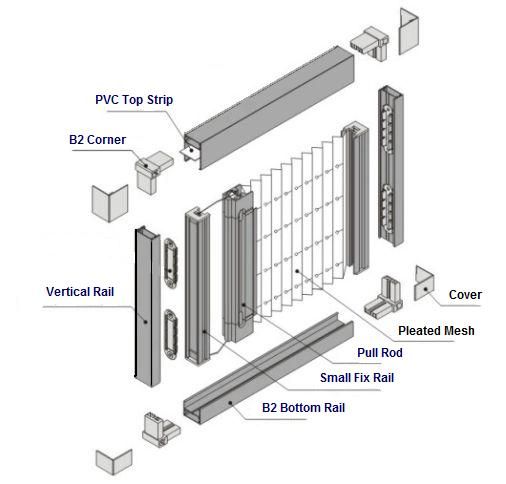 PVC Top Strip

B2 Corner

Vertical Rail

Cover

Pleated Mesh

Pull Rod

Small Fix Rail

B2 Bottom Rail